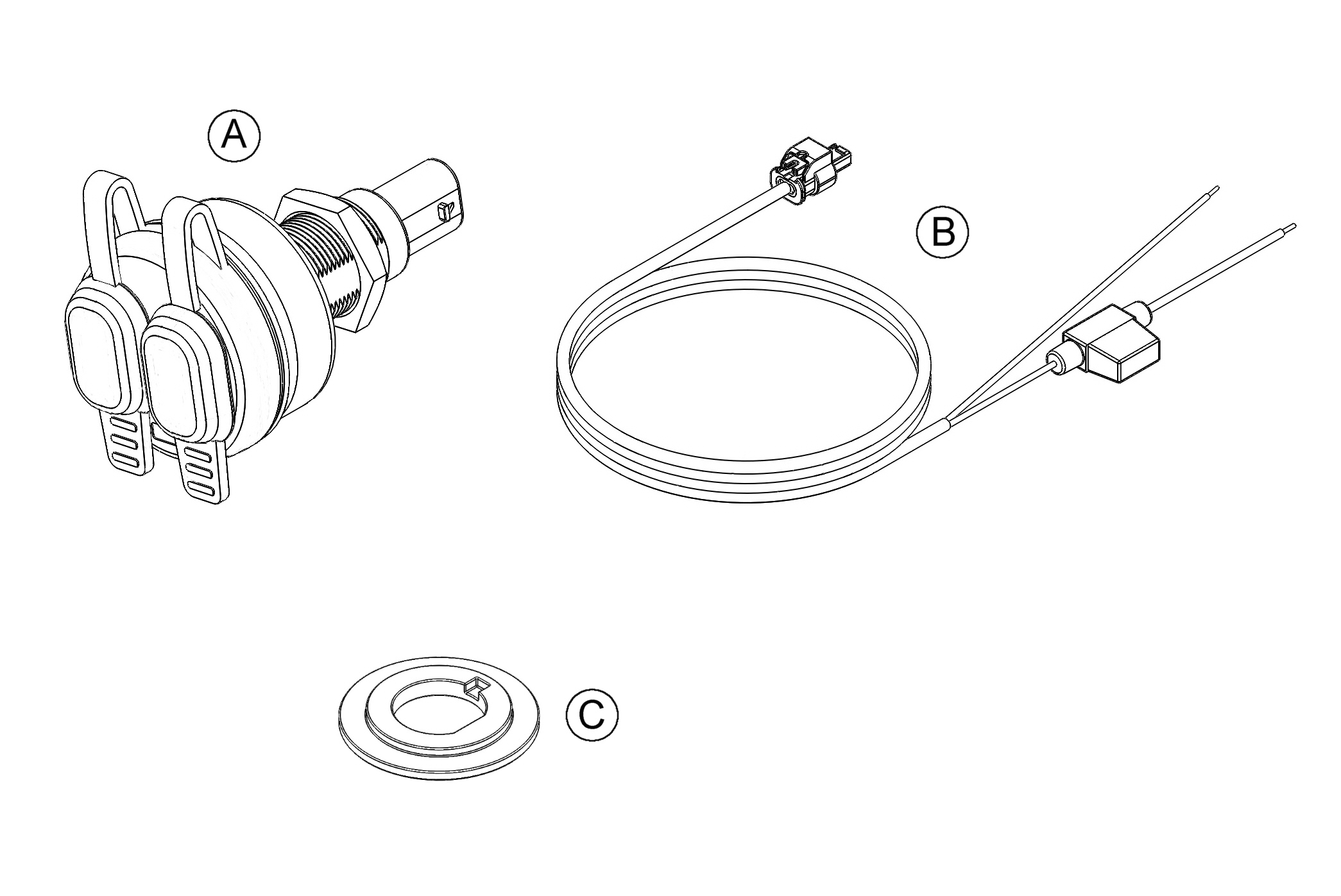 A

B

C